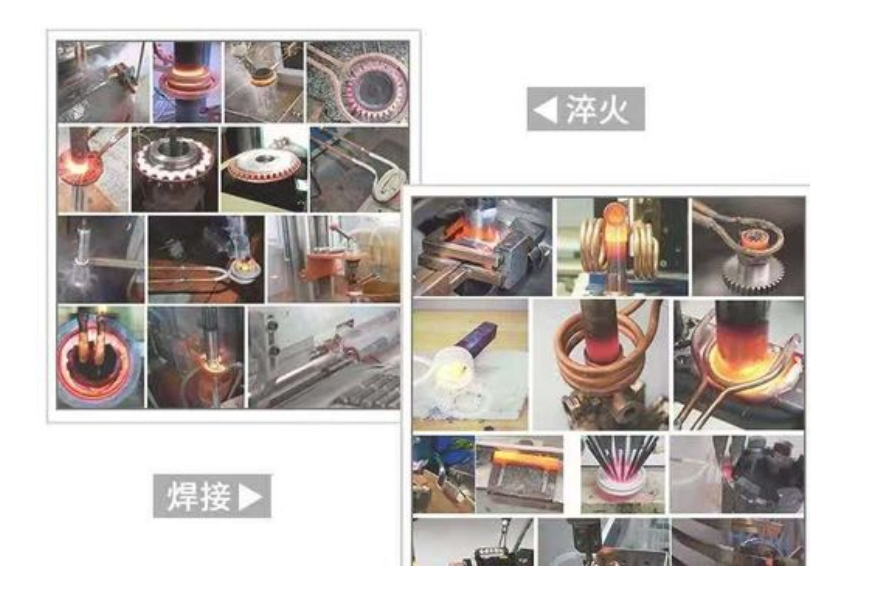 ◀ 淬火

焊接 ▶